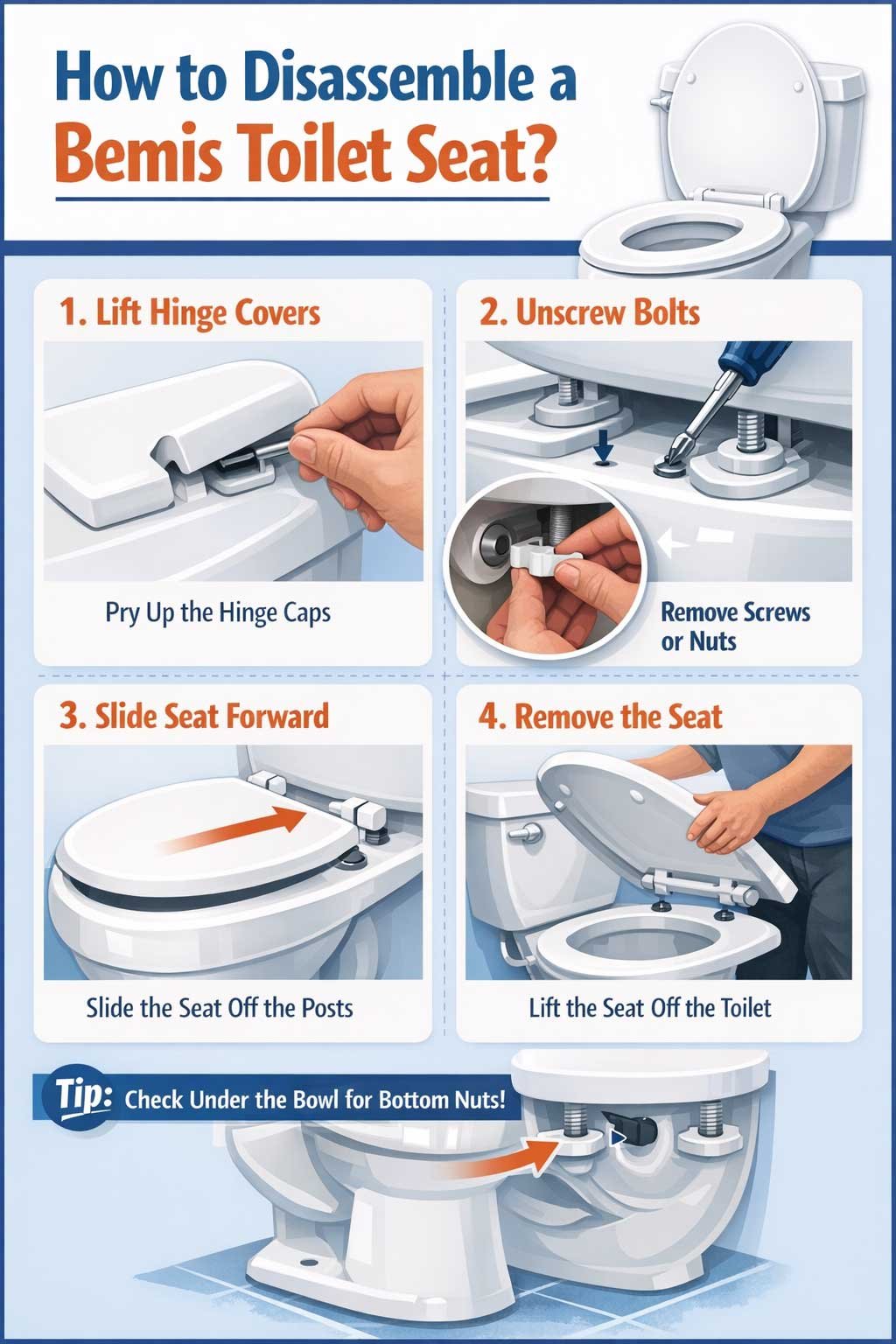 How to Disassemble a Bemis Toilet Seat?

1. Lift Hinge Covers

Pry Up the Hinge Caps

2. Unscrew Bolts

Remove Screws or Nuts

3. Slide Seat Forward

Slide the Seat Off the Posts

4. Remove the Seat

Lift the Seat Off the Toilet

Tip: Check Under the Bowl for Bottom Nuts!